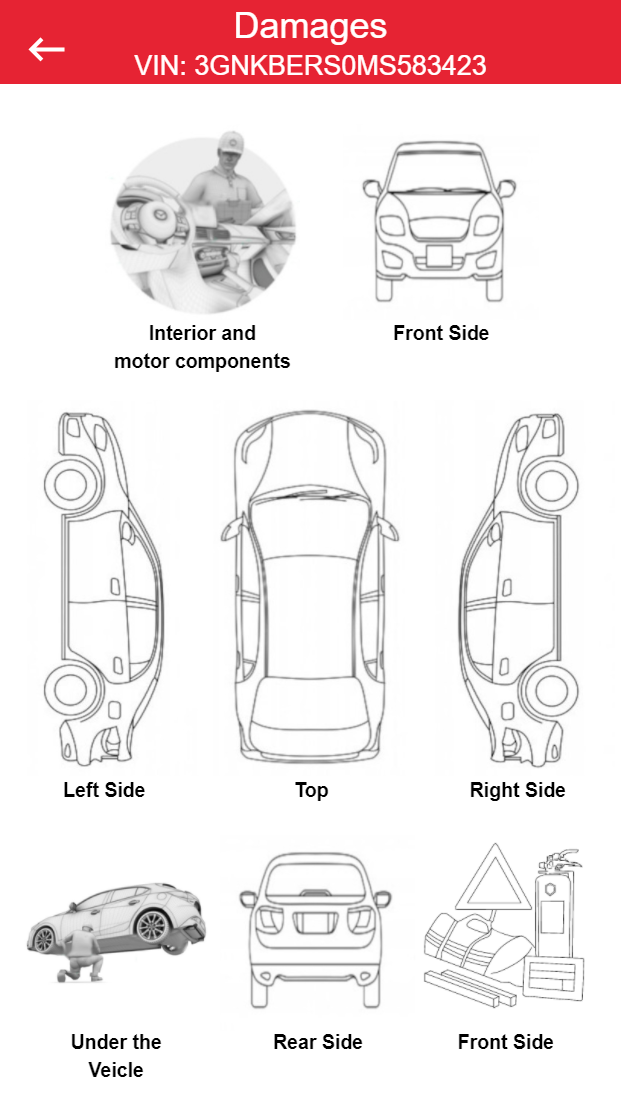 Damages
VIN: 3GNKBERS0MS583423

Interior and motor components

Front Side

Left Side

Top

Right Side

Under the Veicle

Rear Side

Front Side